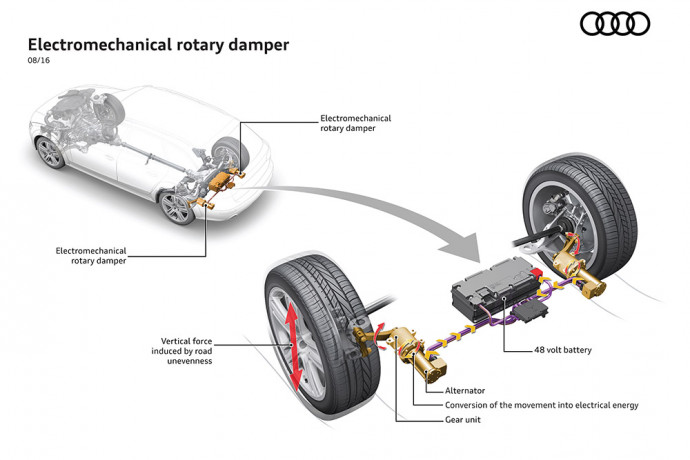 Electromechanical rotary damper
08/16

Electromechanical rotary damper

Electromechanical rotary damper

Vertical force induced by road unevenness

48 volt battery

Alternator

Conversion of the movement into electrical energy

Gear unit