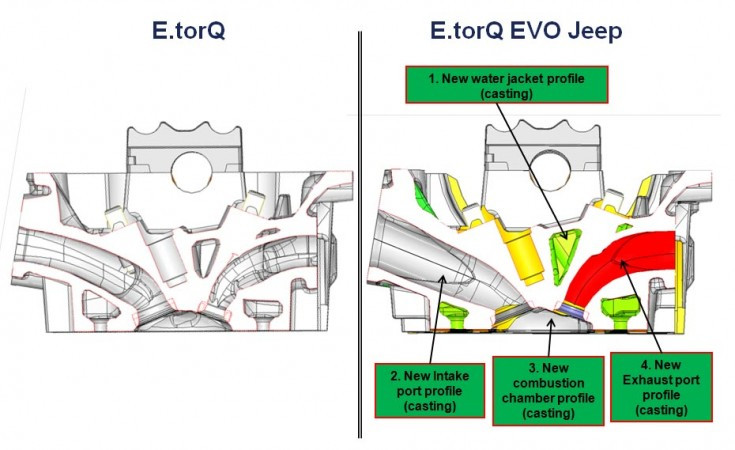 E.torQ

E.torQ EVO Jeep

1. New water jacket profile (casting)

2. New Intake port profile (casting)

3. New combustion chamber profile (casting)

4. New Exhaust port profile (casting)