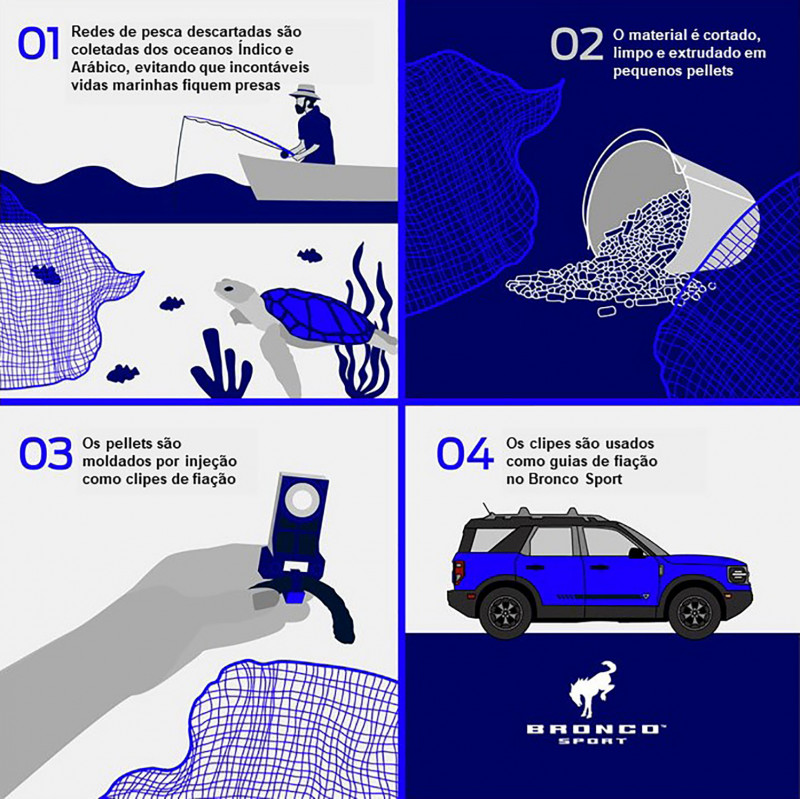 01 Redes de pesca descartadas são coletadas dos oceanos Índico e Arábico, evitando que incontáveis vidas marinhas fiquem presas

02 O material é cortado, limpo e extrudado em pequenos pellets

03 Os pellets são moldados por injeção como clipes de fiação

04 Os clipes são usados como guias de fiação no Bronco Sport

BRONCO SPORT